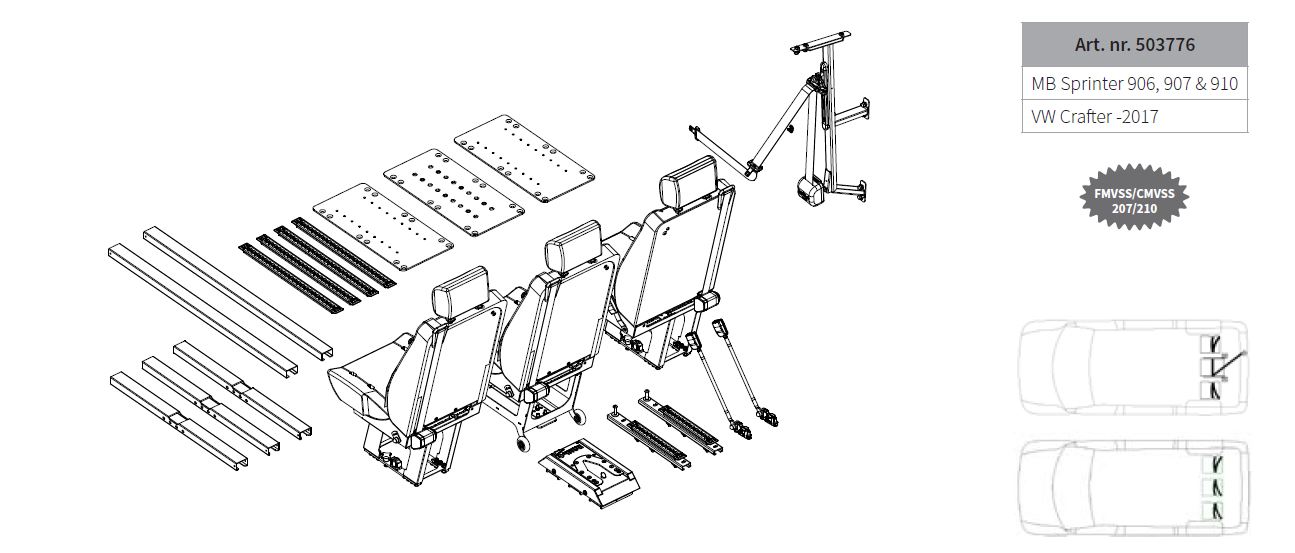 | Art. nr. 503776 |
|---|
| MB Sprinter 906, 907 & 910 |
| VW Crafter -2017 |

FMVSS/CMVSS 207/210