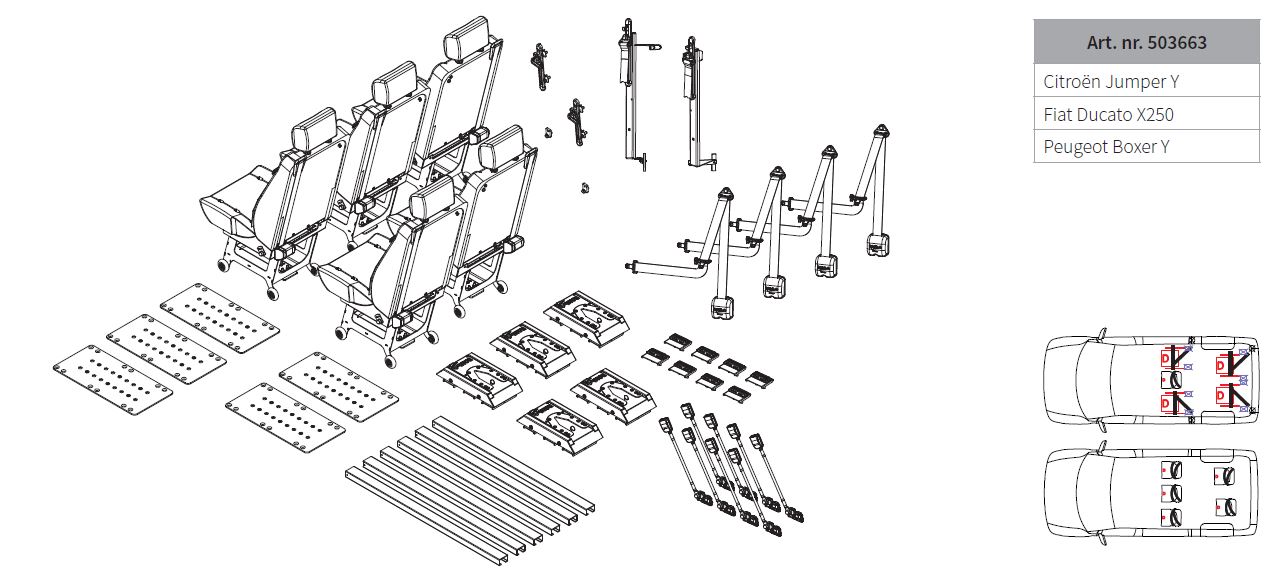 | Art. nr. 503663 |
|---|
| Citroën Jumper Y |
| Fiat Ducato X250 |
| Peugeot Boxer Y |

D
D
D
D