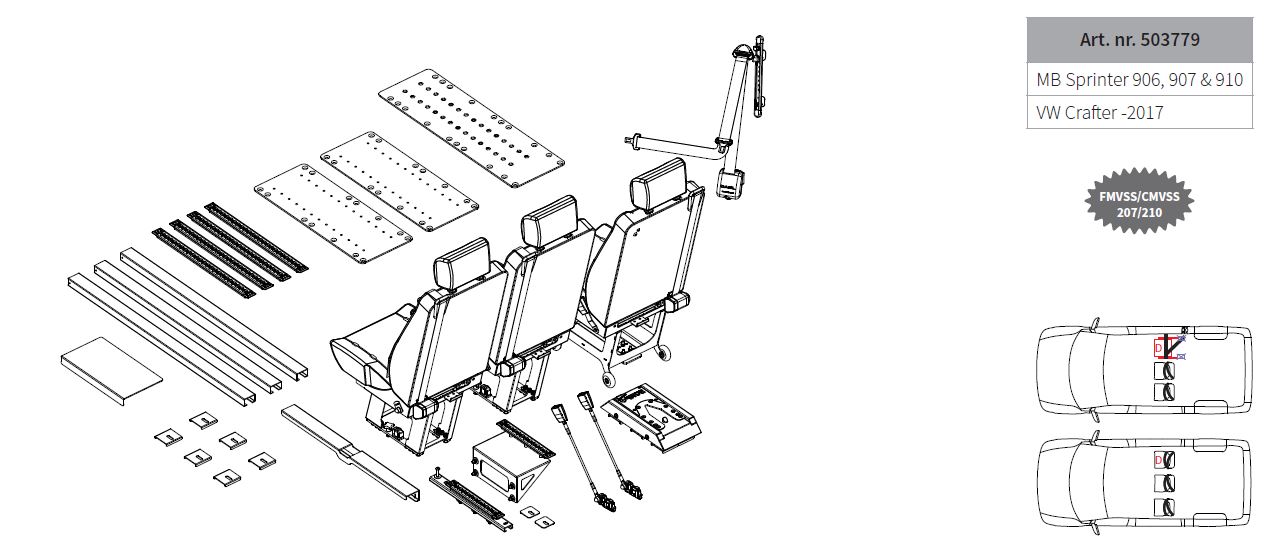 | Art. nr. 503779 |
|---|
| MB Sprinter 906, 907 & 910 |
| VW Crafter -2017 |

FMVSS/CMVSS 207/210

D

D